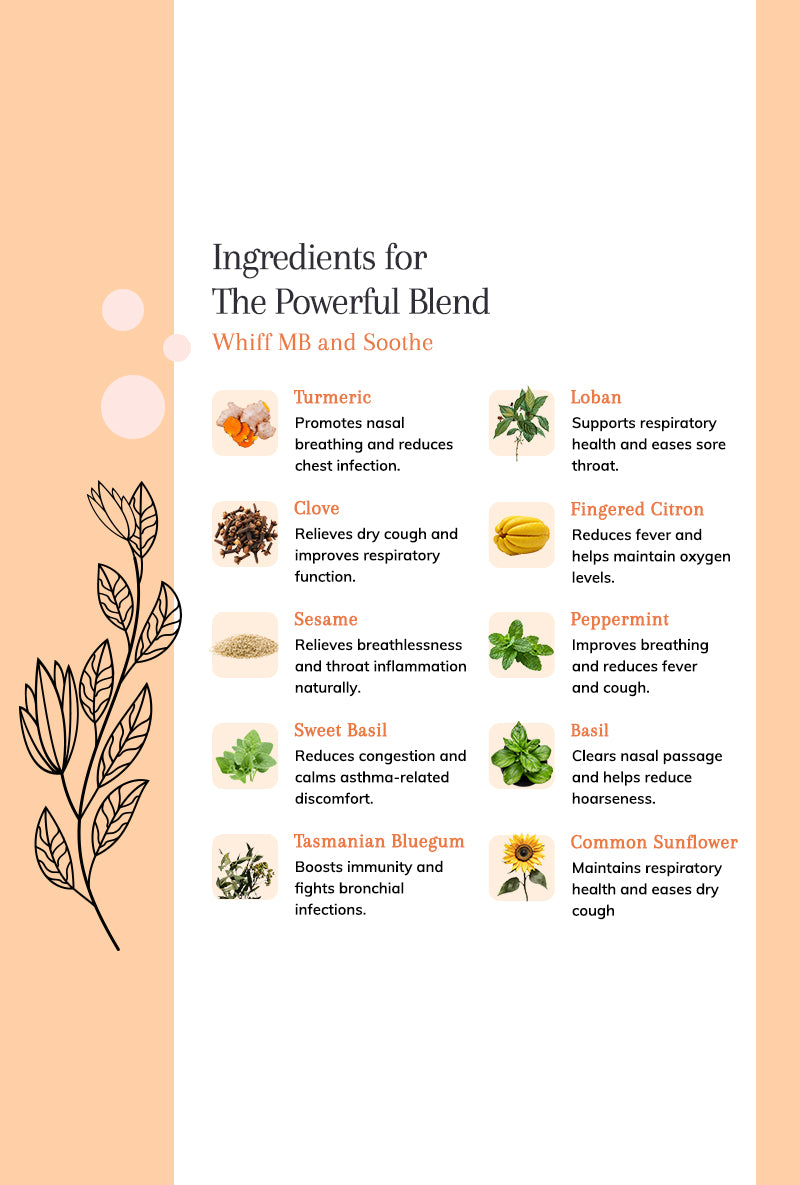 Ingredients for
The Powerful Blend
Whiff MB and Soothe

Turmeric
Promotes nasal breathing and reduces chest infection.

Clove
Relieves dry cough and improves respiratory function.

Sesame
Relieves breathlessness and throat inflammation naturally.

Sweet Basil
Reduces congestion and calms asthma-related discomfort.

Tasmanian Bluegum
Boosts immunity and fights bronchial infections.

Loban
Supports respiratory health and eases sore throat.

Fingered Citron
Reduces fever and helps maintain oxygen levels.

Peppermint
Improves breathing and reduces fever and cough.

Basil
Clears nasal passage and helps reduce hoarseness.

Common Sunflower
Maintains respiratory health and eases dry cough