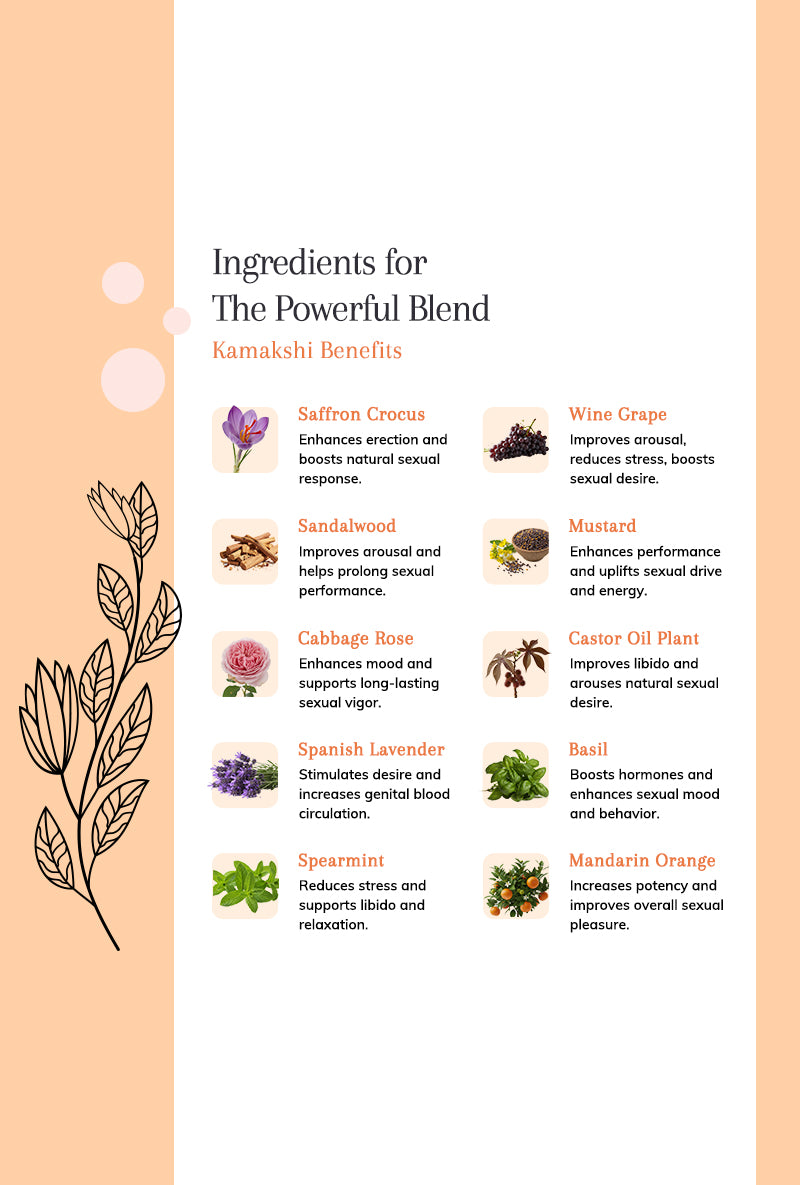 Ingredients for
The Powerful Blend

Kamakshi Benefits

Saffron Crocus
Enhances erection and boosts natural sexual response.

Sandalwood
Improves arousal and helps prolong sexual performance.

Cabbage Rose
Enhances mood and supports long-lasting sexual vigor.

Spanish Lavender
Stimulates desire and increases genital blood circulation.

Spearmint
Reduces stress and supports libido and relaxation.

Wine Grape
Improves arousal, reduces stress, boosts sexual desire.

Mustard
Enhances performance and uplifts sexual drive and energy.

Castor Oil Plant
Improves libido and arouses natural sexual desire.

Basil
Boosts hormones and enhances sexual mood and behavior.

Mandarin Orange
Increases potency and improves overall sexual pleasure.