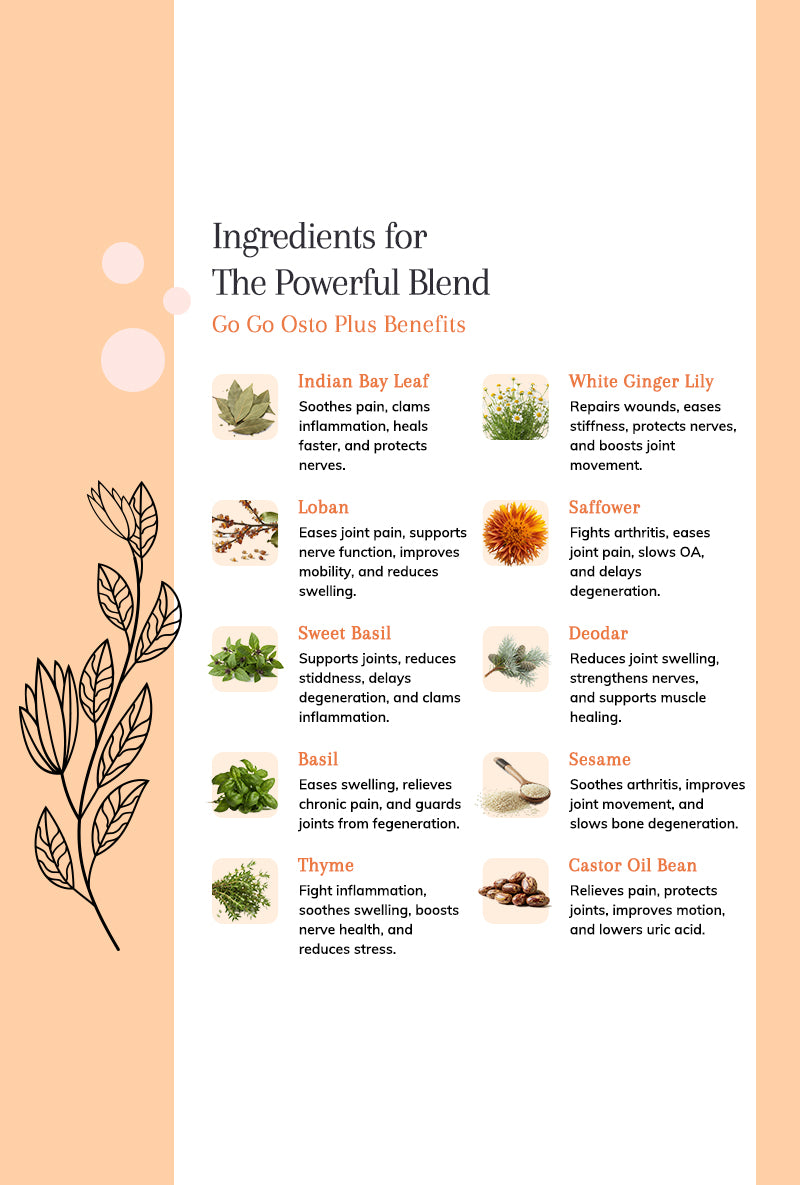 Ingredients for
The Powerful Blend

Go Go Osto Plus Benefits

Indian Bay Leaf
Soothes pain, clams inflammation, heals faster, and protects nerves.

Loban
Eases joint pain, supports nerve function, improves mobility, and reduces swelling.

Sweet Basil
Supports joints, reduces stiddness, delays degeneration, and clams inflammation.

Basil
Eases swelling, relieves chronic pain, and guards joints from fegeneration.

Thyme
Fight inflammation, soothes swelling, boosts nerve health, and reduces stress.

White Ginger Lily
Repairs wounds, eases stiffness, protects nerves, and boosts joint movement.

Saffower
Fights arthritis, eases joint pain, slows OA, and delays degeneration.

Deodar
Reduces joint swelling, strengthens nerves, and supports muscle healing.

Sesame
Soothes arthritis, improves joint movement, and slows bone degeneration.

Castor Oil Bean
Relieves pain, protects joints, improves motion, and lowers uric acid.