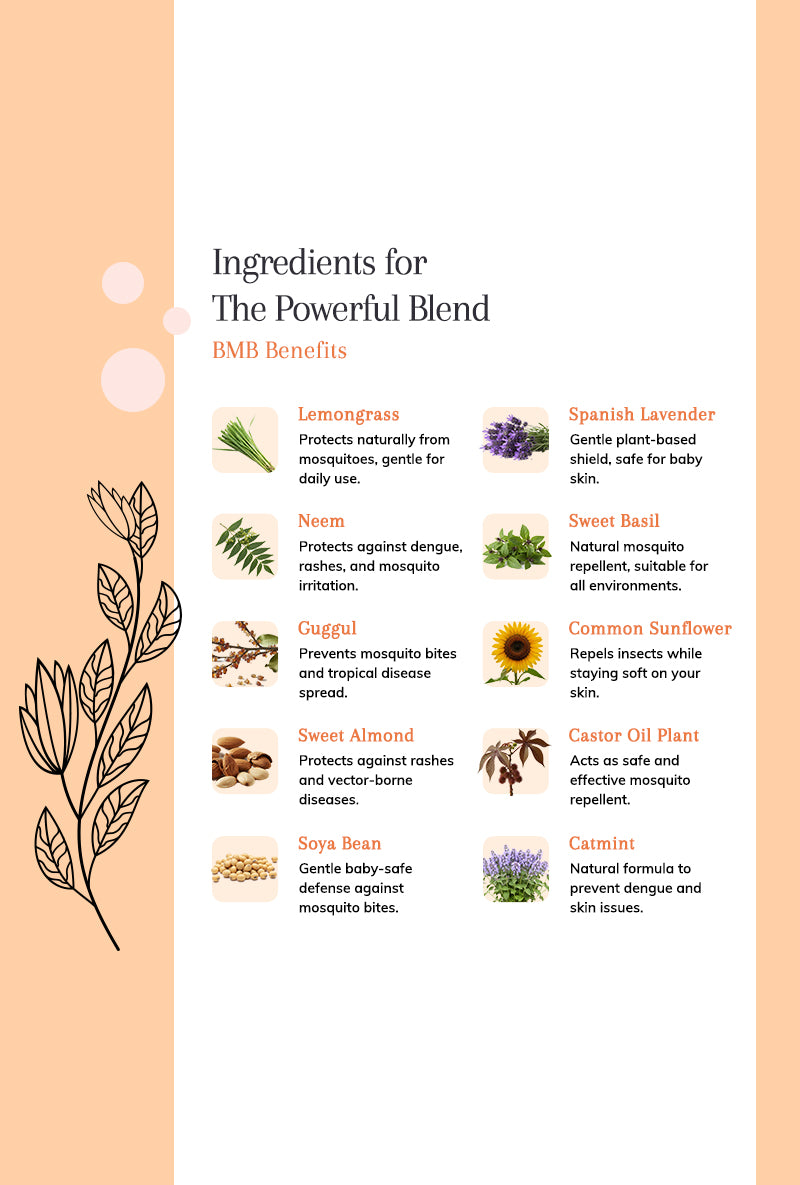 Ingredients for
The Powerful Blend

BMB Benefits

Lemongrass
Protects naturally from mosquitoes, gentle for daily use.

Neem
Protects against dengue, rashes, and mosquito irritation.

Guggul
Prevents mosquito bites and tropical disease spread.

Sweet Almond
Protects against rashes and vector-borne diseases.

Soya Bean
Gentle baby-safe defense against mosquito bites.

Spanish Lavender
Gentle plant-based shield, safe for baby skin.

Sweet Basil
Natural mosquito repellent, suitable for all environments.

Common Sunflower
Repels insects while staying soft on your skin.

Castor Oil Plant
Acts as safe and effective mosquito repellent.

Catmint
Natural formula to prevent dengue and skin issues.